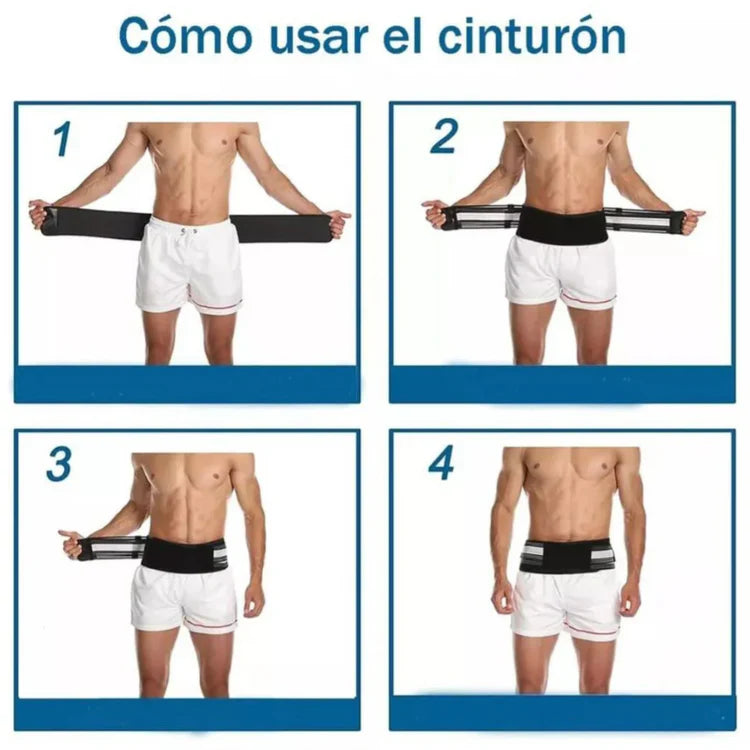 Cómo usar el cinturón

1

2

3

4