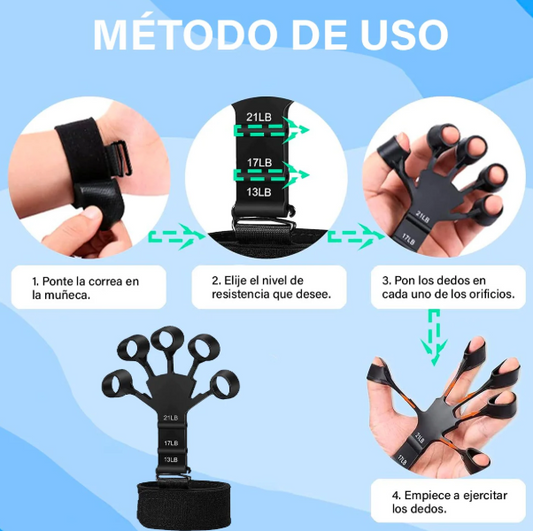 MÉTODO DE USO

21LB
17LB
13LB

21LB
17LB

1. Ponte la correa en la muñeca.

2. Elije el nivel de resistencia que desee.

3. Pon los dedos en cada uno de los orificios.

21LB
17LB
13LB

21LB
17LB

4. Empiece a ejercitar los dedos.